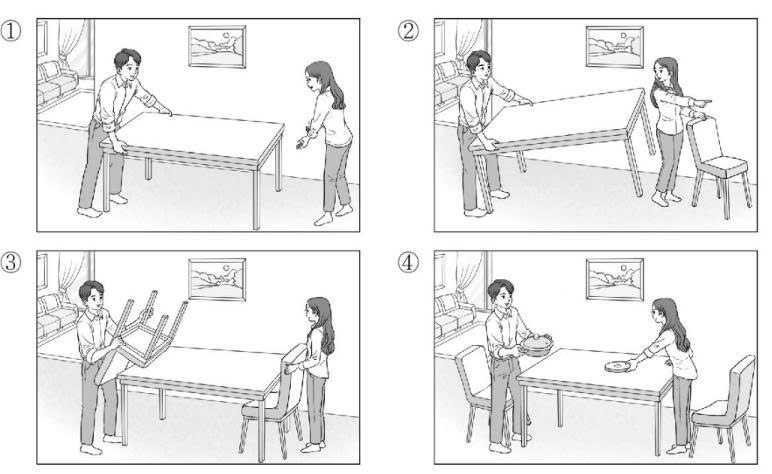 ①

②

③

④