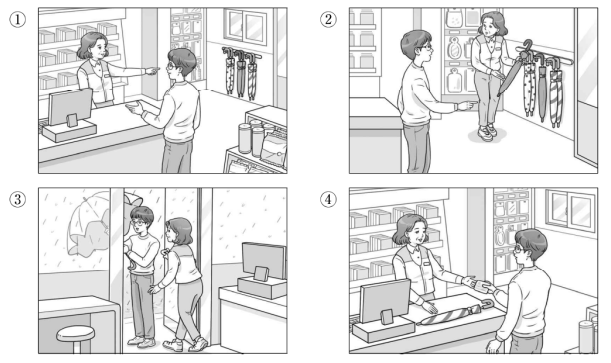 ①

②

③

④